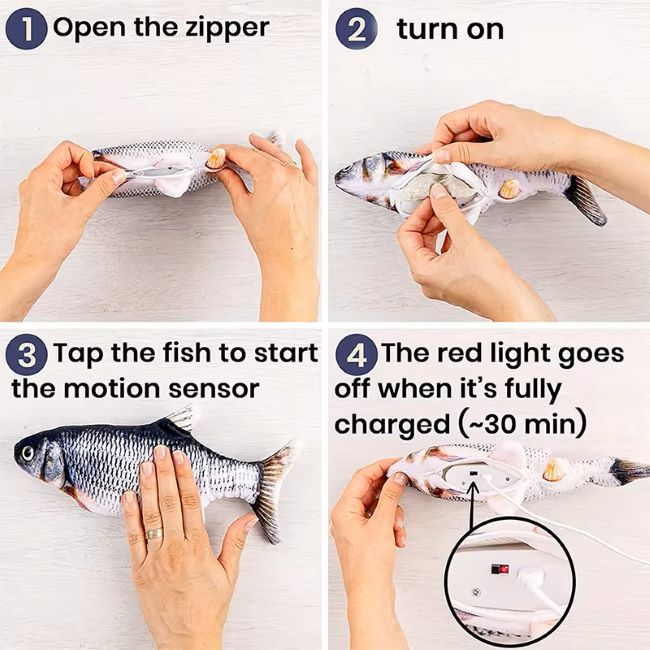 1 Open the zipper

2 turn on

3 Tap the fish to start the motion sensor

4 The red light goes off when it's fully charged (~30 min)