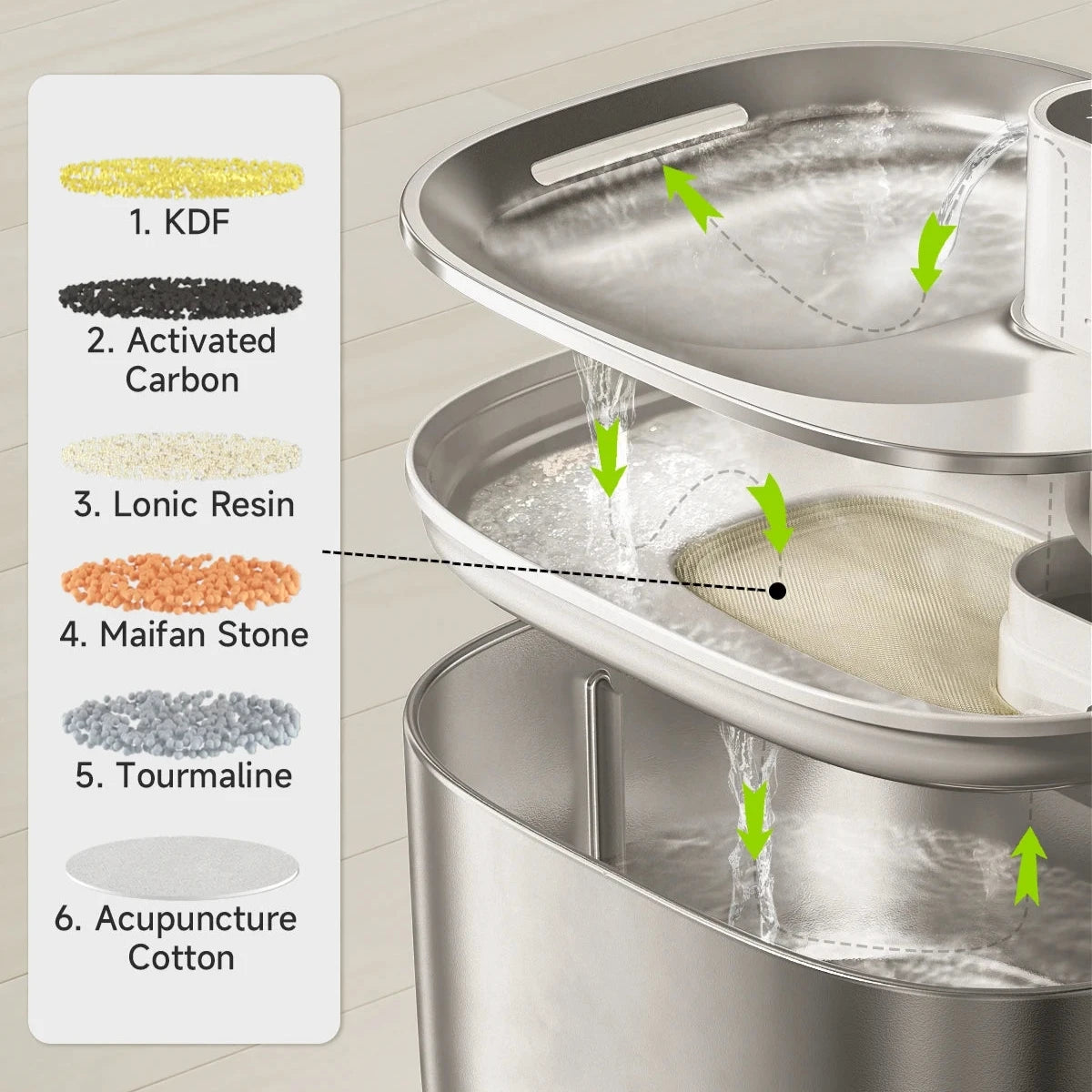 1. KDF

2. Activated Carbon

3. Lonic Resin

4. Maifan Stone

5. Tourmaline

6. Acupuncture Cotton