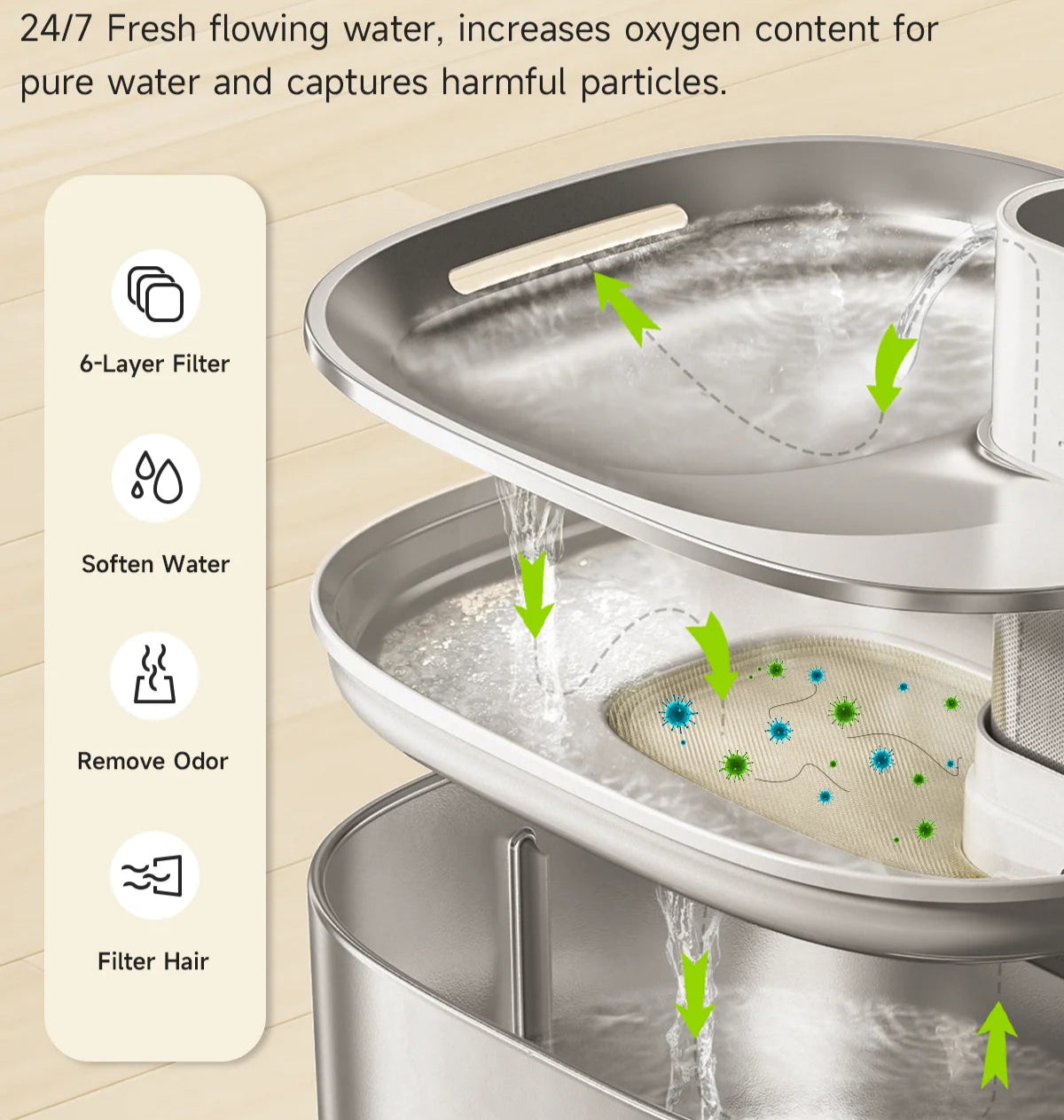 24/7 Fresh flowing water, increases oxygen content for pure water and captures harmful particles.

6-Layer Filter

Soften Water

Remove Odor

Filter Hair